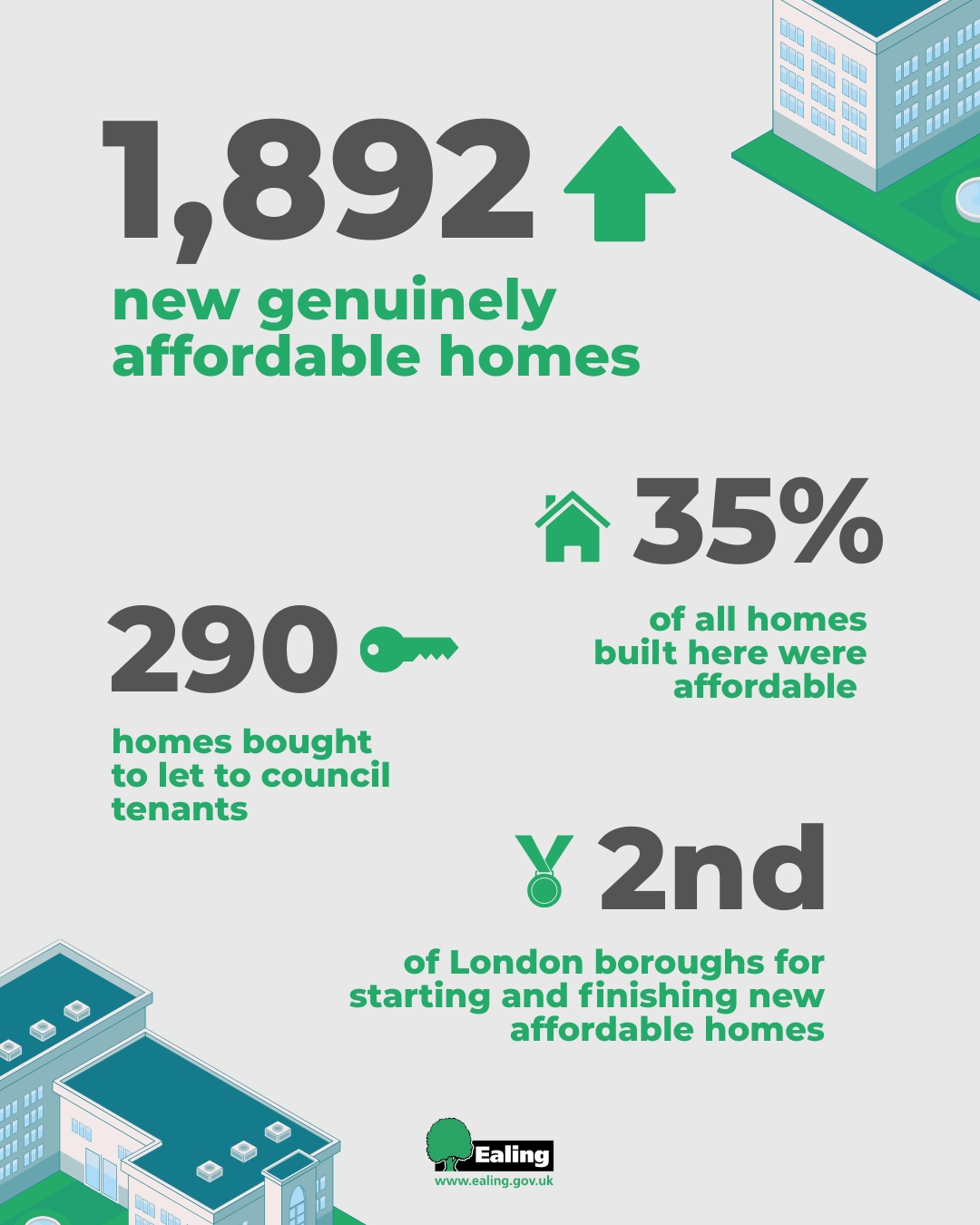 1,892

new genuinely affordable homes

35%

of all homes built here were affordable

290

homes bought to let to council tenants

2nd

of London boroughs for starting and finishing new affordable homes

Ealing
www.ealing.gov.uk