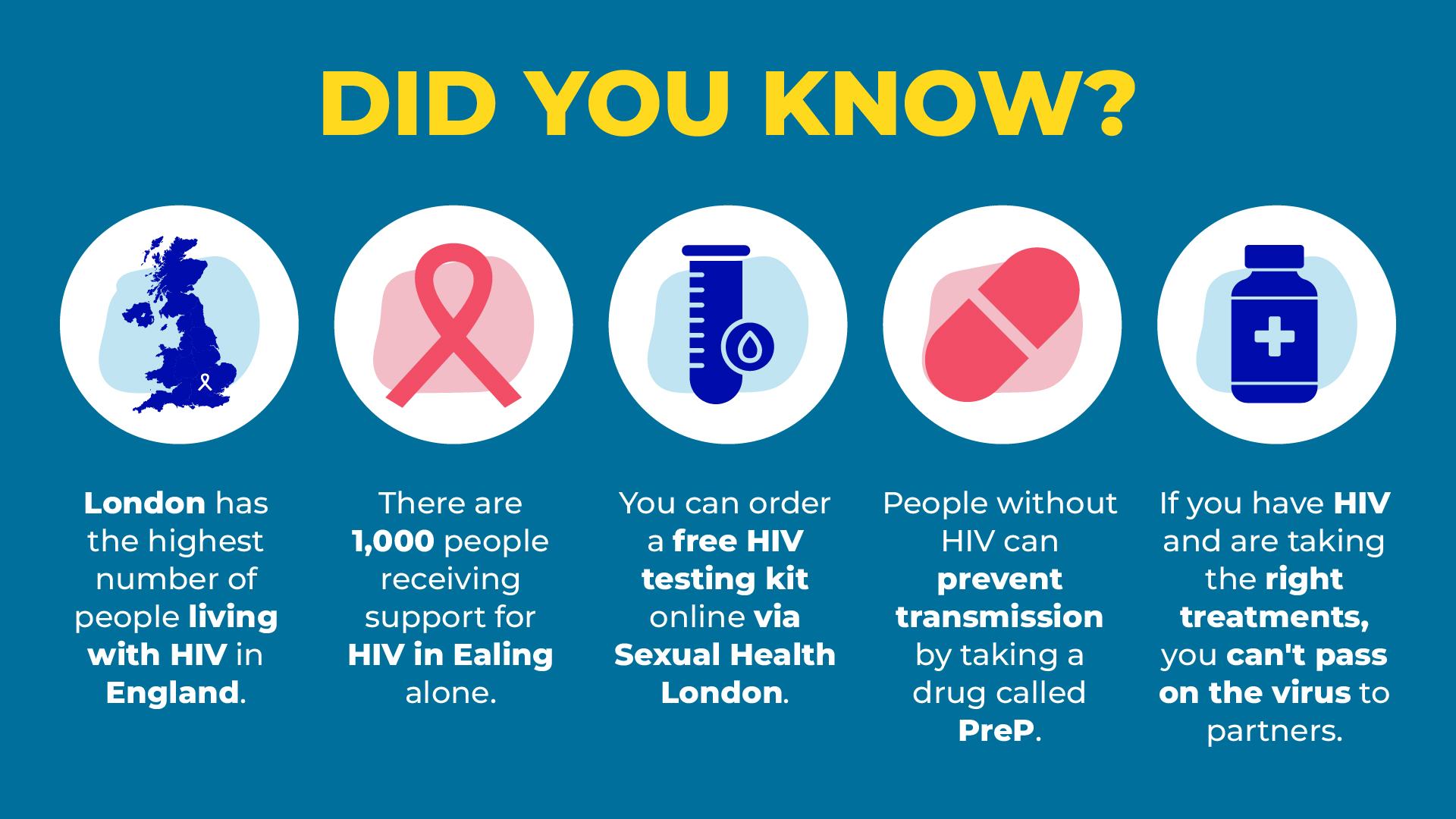 DID YOU KNOW?

London has the highest number of people living with HIV in England.

There are 1,000 people receiving support for HIV in Ealing alone.

You can order a free HIV testing kit online via Sexual Health London.

People without HIV can prevent transmission by taking a drug called PreP.

If you have HIV and are taking the right treatments, you can't pass on the virus to partners.