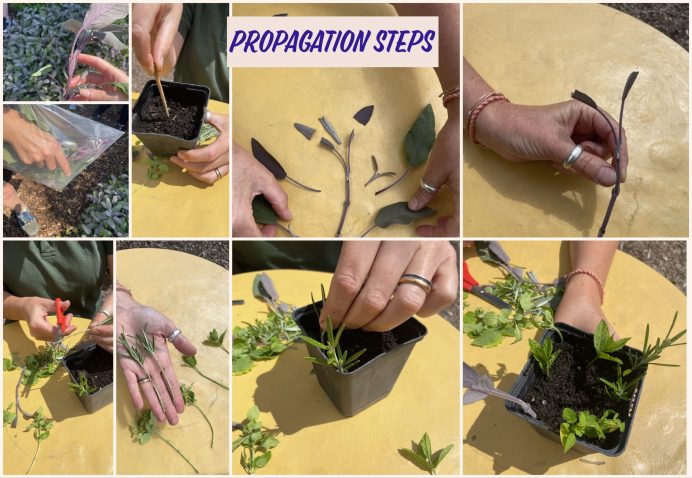 PROPAGATION STEPS